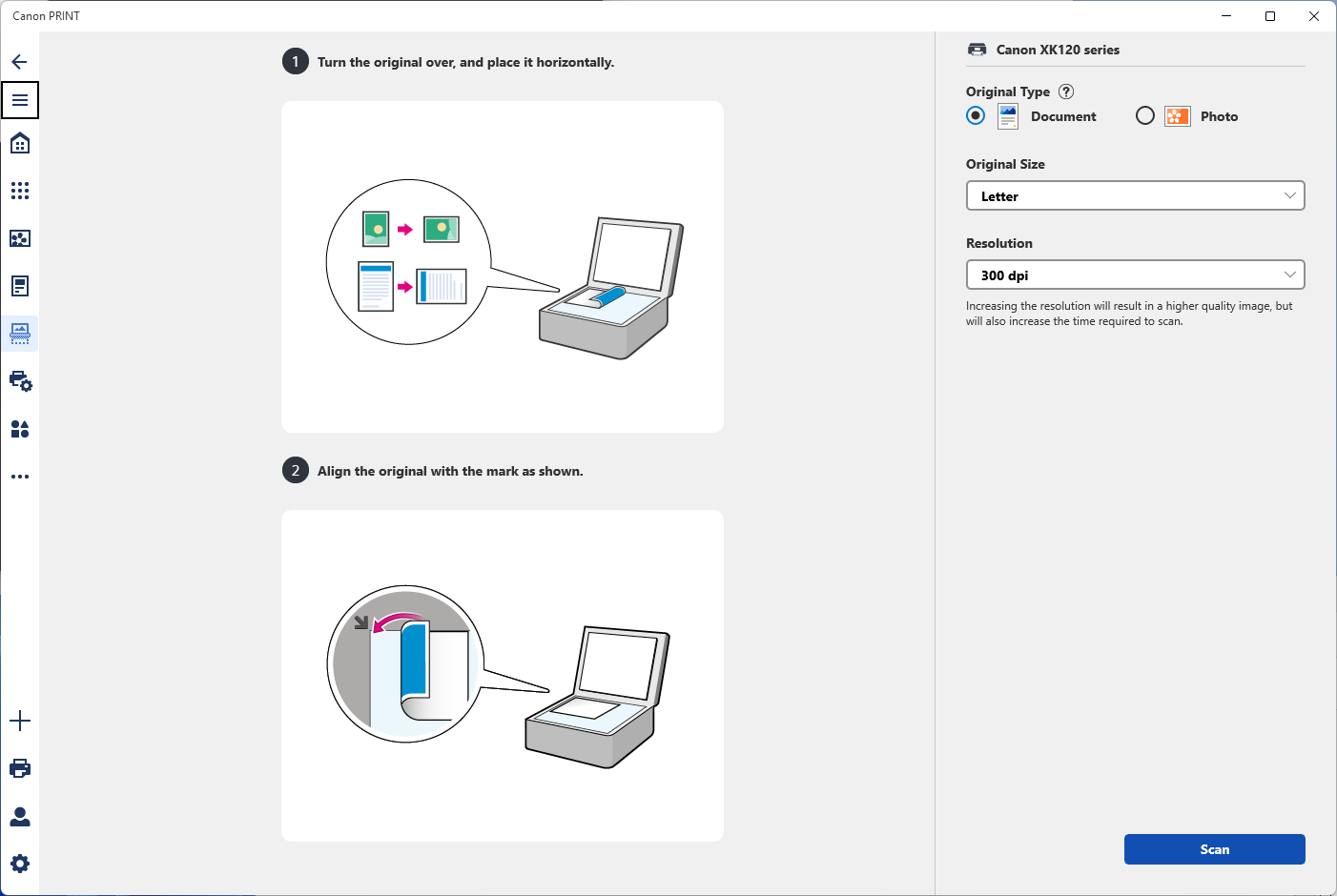 Canon PRINT

1 Turn the original over, and place it horizontally.

2 Align the original with the mark as shown.

Canon XK120 series

Original Type ?

Document

Photo

Original Size

Letter

Resolution

300 dpi

Increasing the resolution will result in a higher quality image, but will also increase the time required to scan.

Scan